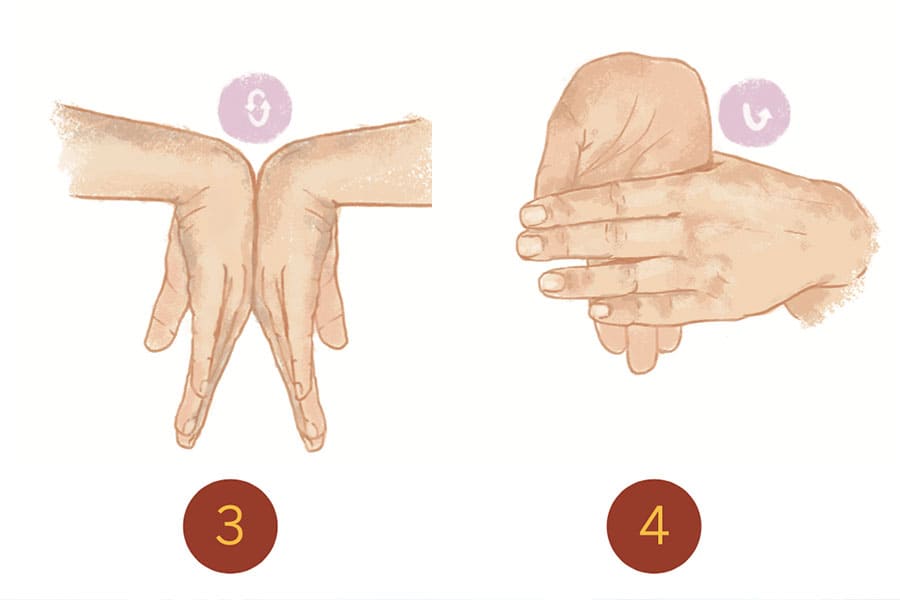 3

4